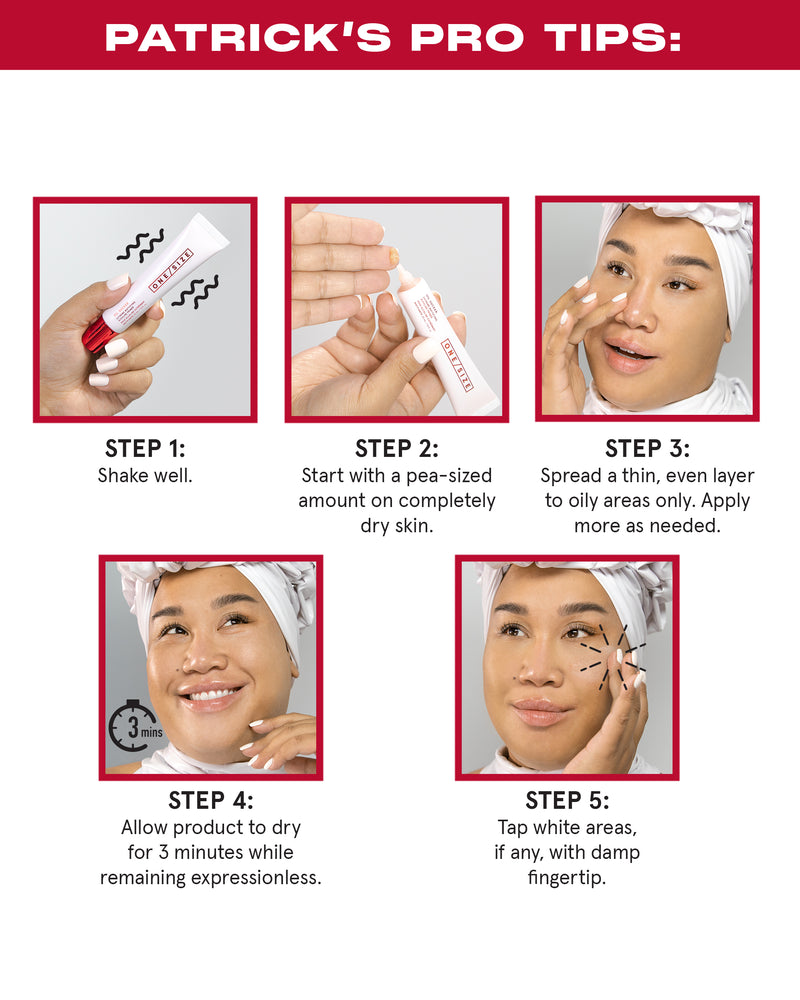 PATRICK'S PRO TIPS:

ONE/SIZE

STEP 1:
Shake well.

ONE/SIZE

STEP 2:
Start with a pea-sized amount on completely dry skin.

STEP 3:
Spread a thin, even layer to oily areas only. Apply more as needed.

3 mins

STEP 4:
Allow product to dry for 3 minutes while remaining expressionless.

STEP 5:
Tap white areas, if any, with damp fingertip.